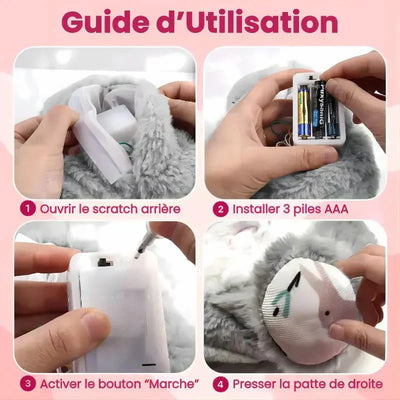 Guide d'Utilisation

1 Ouvrir le scratch arrière

2 Installer 3 piles AAA

3 Activer le bouton "Marche"

4 Presser la patte de droite